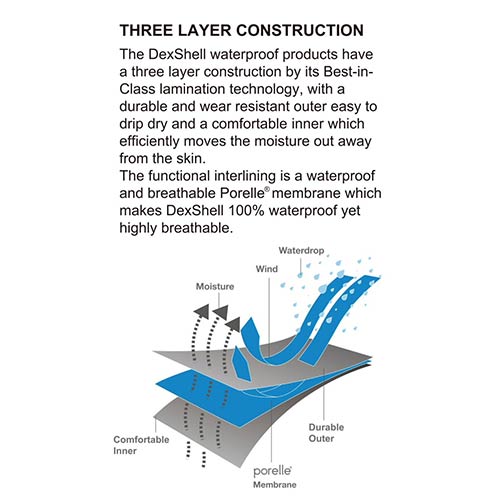 THREE LAYER CONSTRUCTION

The DexShell waterproof products have a three layer construction by its Best-in-Class lamination technology, with a durable and wear resistant outer easy to drip dry and a comfortable inner which efficiently moves the moisture out away from the skin.
The functional interlining is a waterproof and breathable Porelle® membrane which makes DexShell 100% waterproof yet highly breathable.

Waterdrop

Wind

Moisture

Durable Outer

Comfortable Inner

porelle®
Membrane